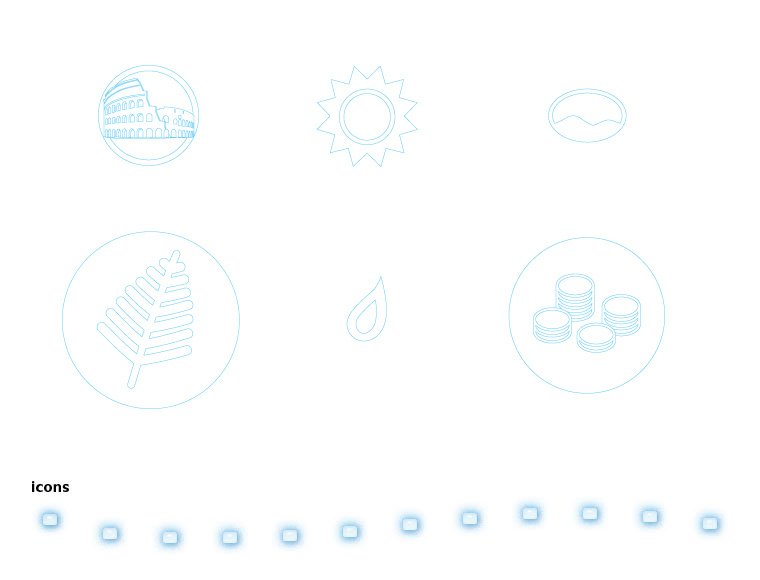 icons