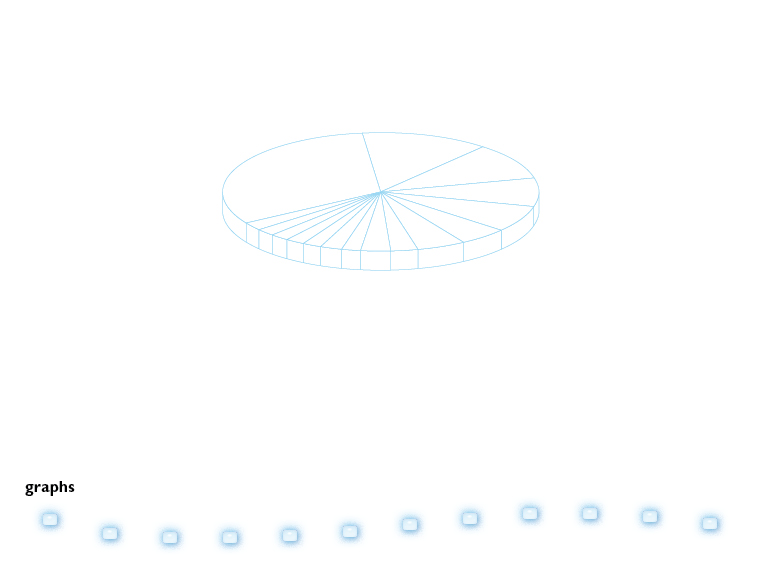 graphs