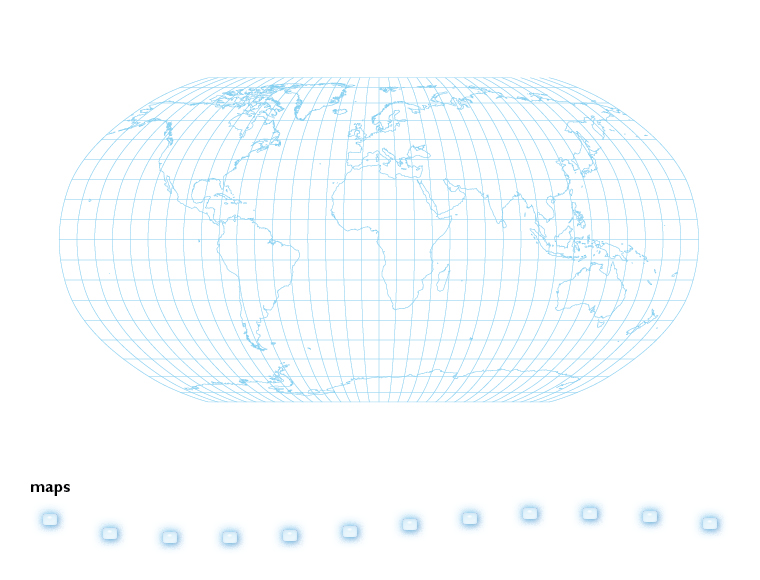 maps