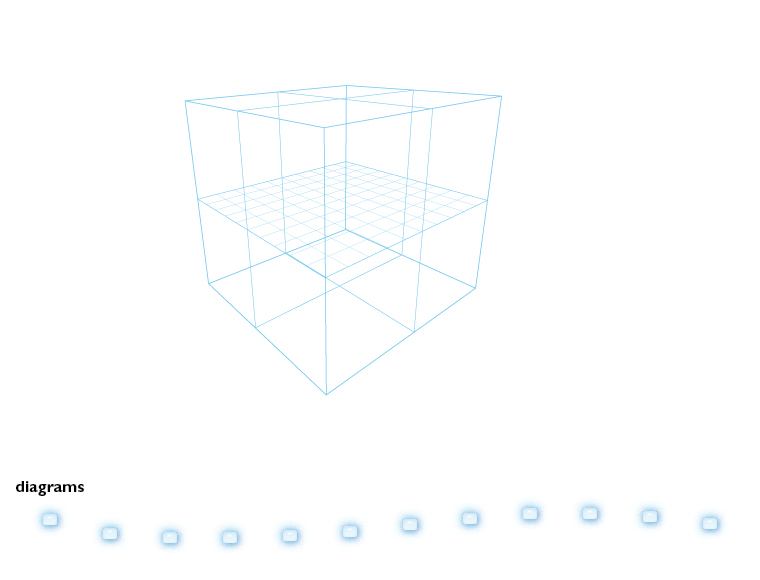 diagrams